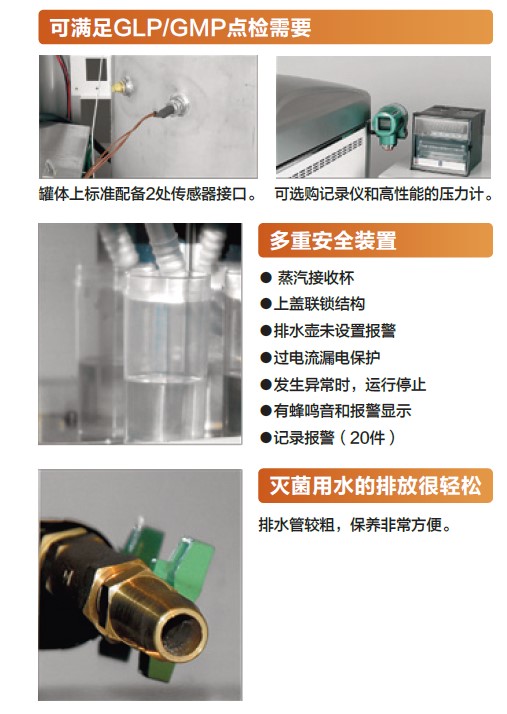 可满足GLP/GMP点检需要

罐体上标准配备2处传感器接口。

可选购记录仪和高性能的压力计。

多重安全装置

● 蒸汽接收杯
●上盖联锁结构
●排水壶未设置报警
●过电流漏电保护
●发生异常时，运行停止
●有蜂鸣音和报警显示
●记录报警（20件）

灭菌用水的排放很轻松

排水管较粗，保养非常方便。